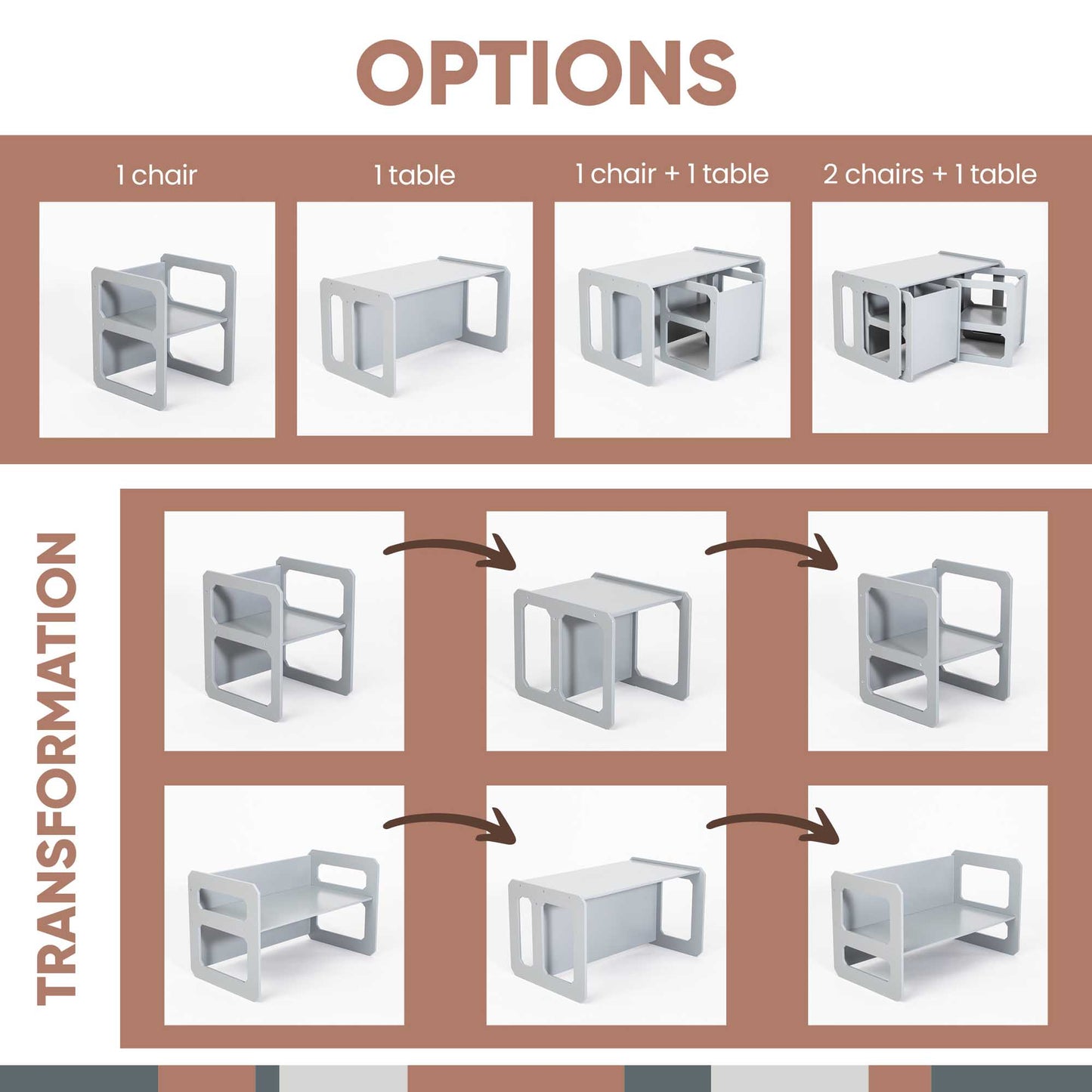 OPTIONS

1 chair

1 table

1 chair + 1 table

2 chairs + 1 table

TRANSFORMATION