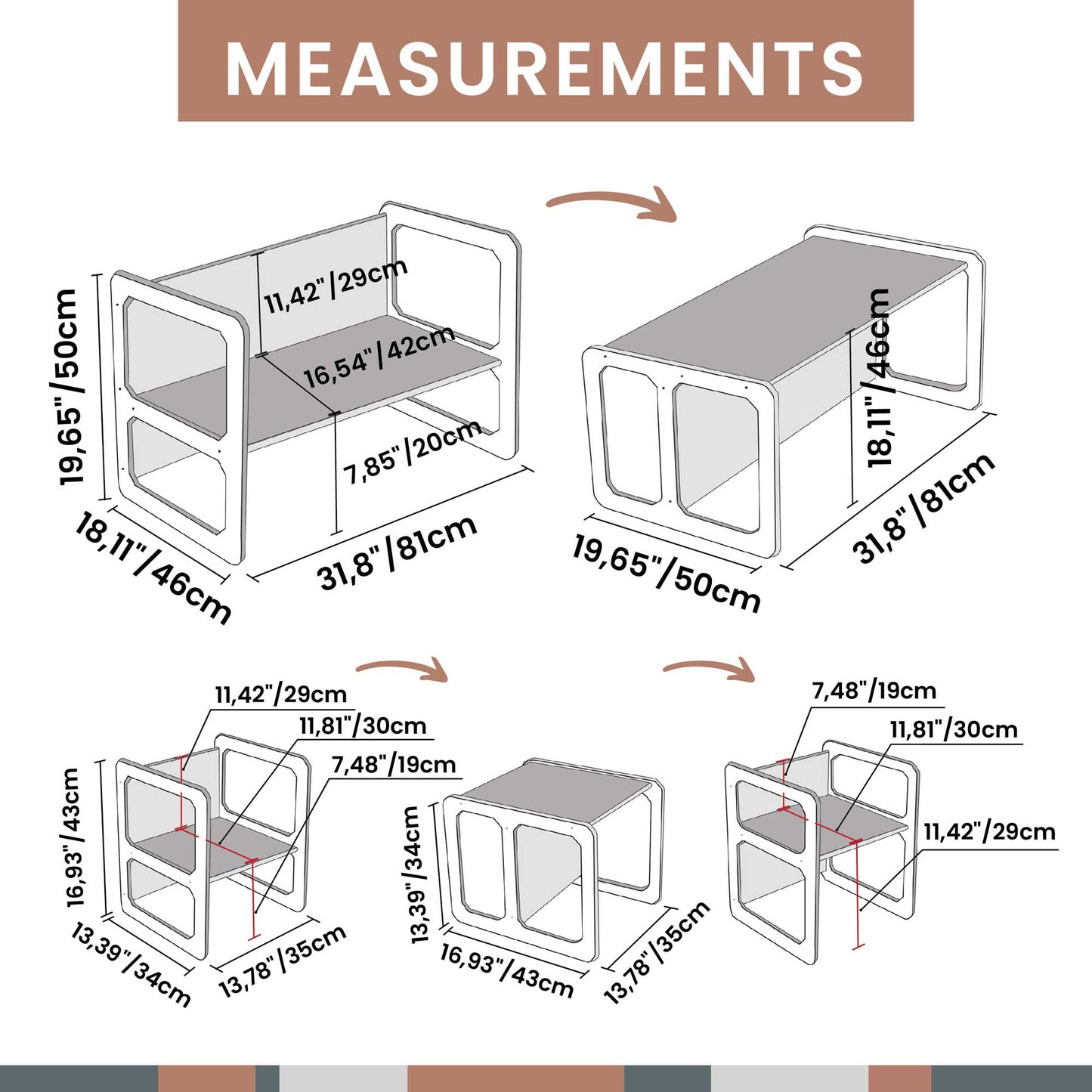 MEASUREMENTS

19,65"/50cm
11,42"/29cm
16,54"/42cm
7,85"/20cm
18,11"/46cm
31,8"/81cm

18,11"/46cm
19,65"/50cm
31,8"/81cm

11,42"/29cm
11,81"/30cm
7,48"/19cm
16,93"/43cm
13,39"/34cm
13,78"/35cm

13,39"/34cm
16,93"/43cm
13,78"/35cm

7,48"/19cm
11,81"/30cm
11,42"/29cm