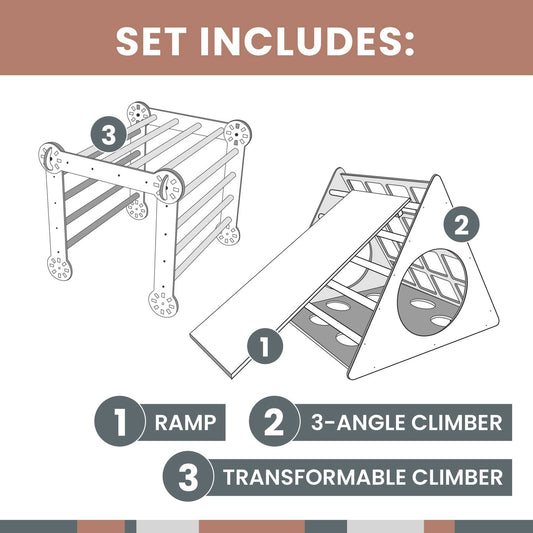 SET INCLUDES:

3

2

1

1 RAMP

2 3-ANGLE CLIMBER

3 TRANSFORMABLE CLIMBER