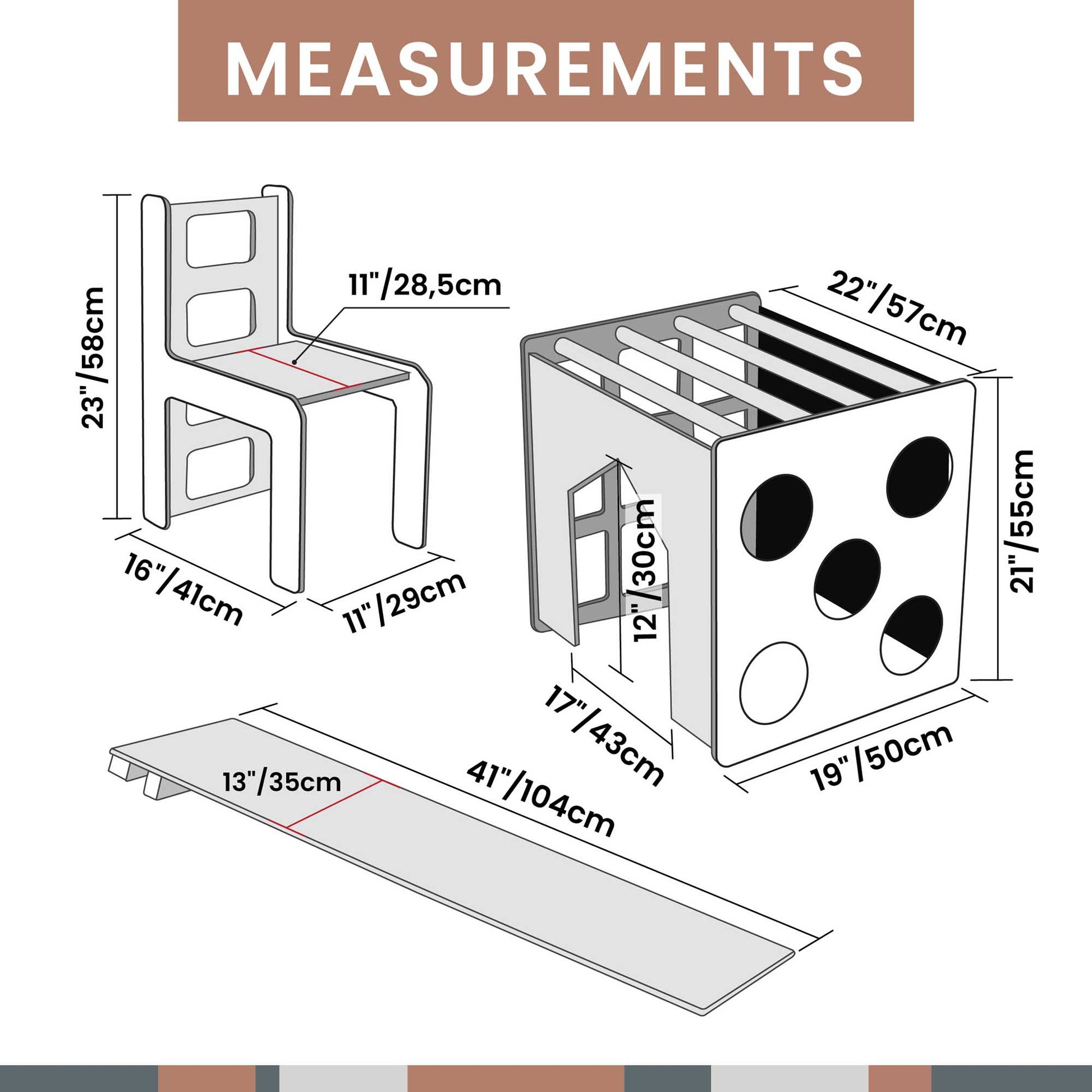 MEASUREMENTS

23"/58cm

11"/28,5cm

16"/41cm

11"/29cm

22"/57cm

21"/55cm

12"/30cm

17"/43cm

19"/50cm

13"/35cm

41"/104cm