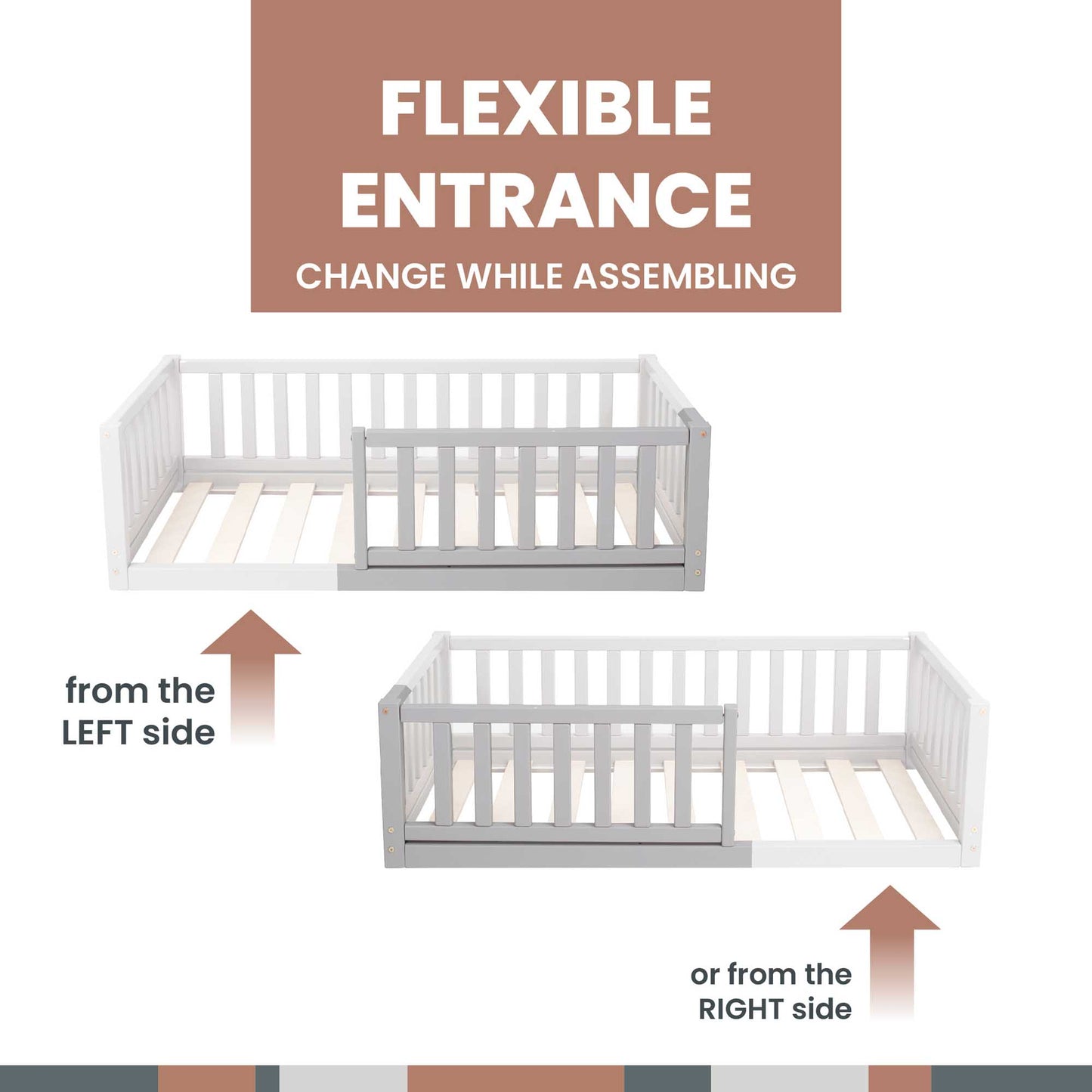 FLEXIBLE ENTRANCE
CHANGE WHILE ASSEMBLING

from the LEFT side

or from the RIGHT side